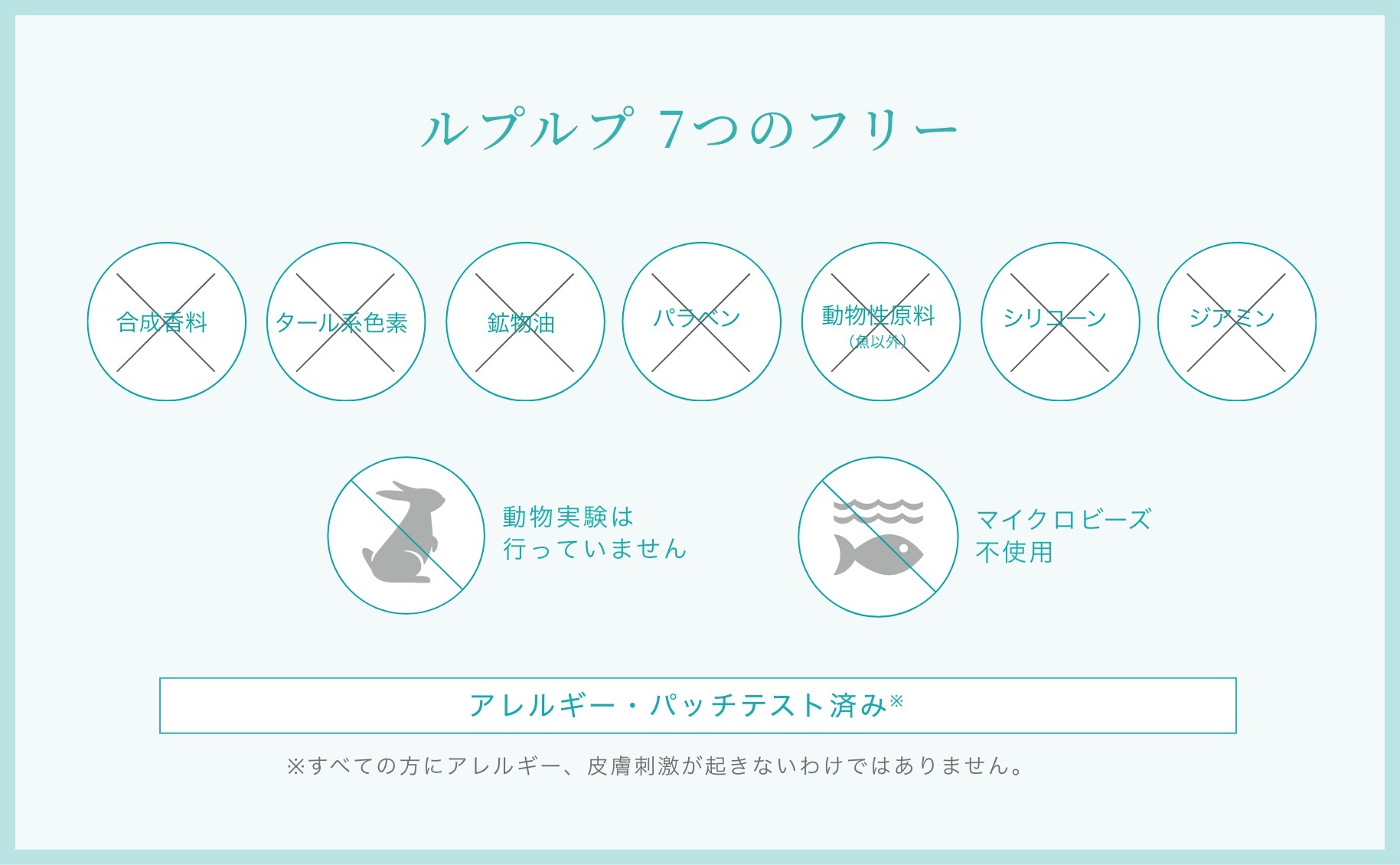 ルプルプ 7つのフリー

合成香料

タール系色素

鉱物油

パラベン

動物性原料
（魚以外）

シリコーン

ジアミン

動物実験は
行っていません

マイクロビーズ
不使用

アレルギー・パッチテスト済み※

※すべての方にアレルギー、皮膚刺激が起きないわけではありません。